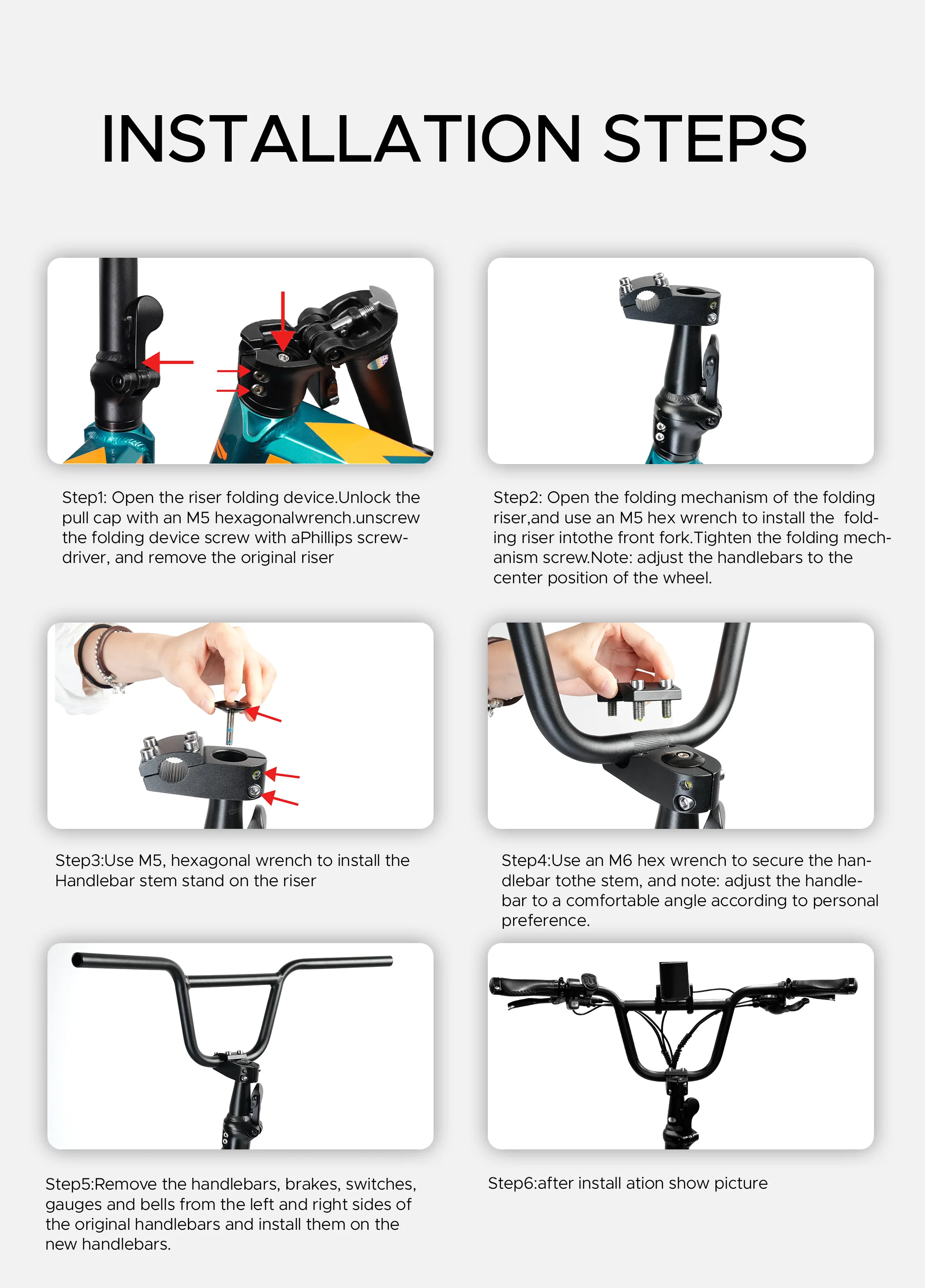 INSTALLATION STEPS

Step1: Open the riser folding device.Unlock the pull cap with an M5 hexagonalwrench.unscrew the folding device screw with aPhillips screwdriver, and remove the original riser

Step2: Open the folding mechanism of the folding riser,and use an M5 hex wrench to install the folding riser intothe front fork.Tighten the folding mechanism screw.Note: adjust the handlebars to the center position of the wheel.

Step3:Use M5, hexagonal wrench to install the Handlebar stem stand on the riser

Step4:Use an M6 hex wrench to secure the handlebar tothe stem, and note: adjust the handlebar to a comfortable angle according to personal preference.

Step5:Remove the handlebars, brakes, switches, gauges and bells from the left and right sides of the original handlebars and install them on the new handlebars.

Step6:after install ation show picture